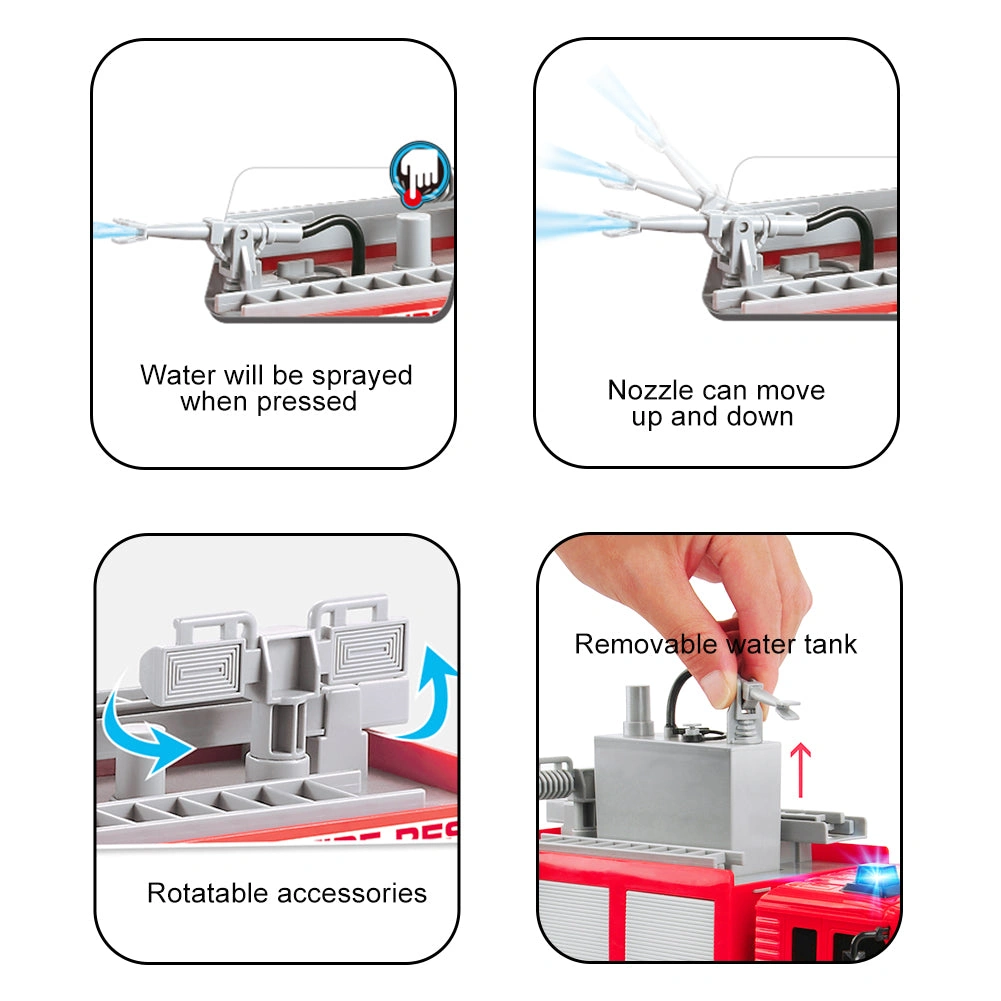 Water will be sprayed when pressed

Nozzle can move up and down

Rotatable accessories

Removable water tank